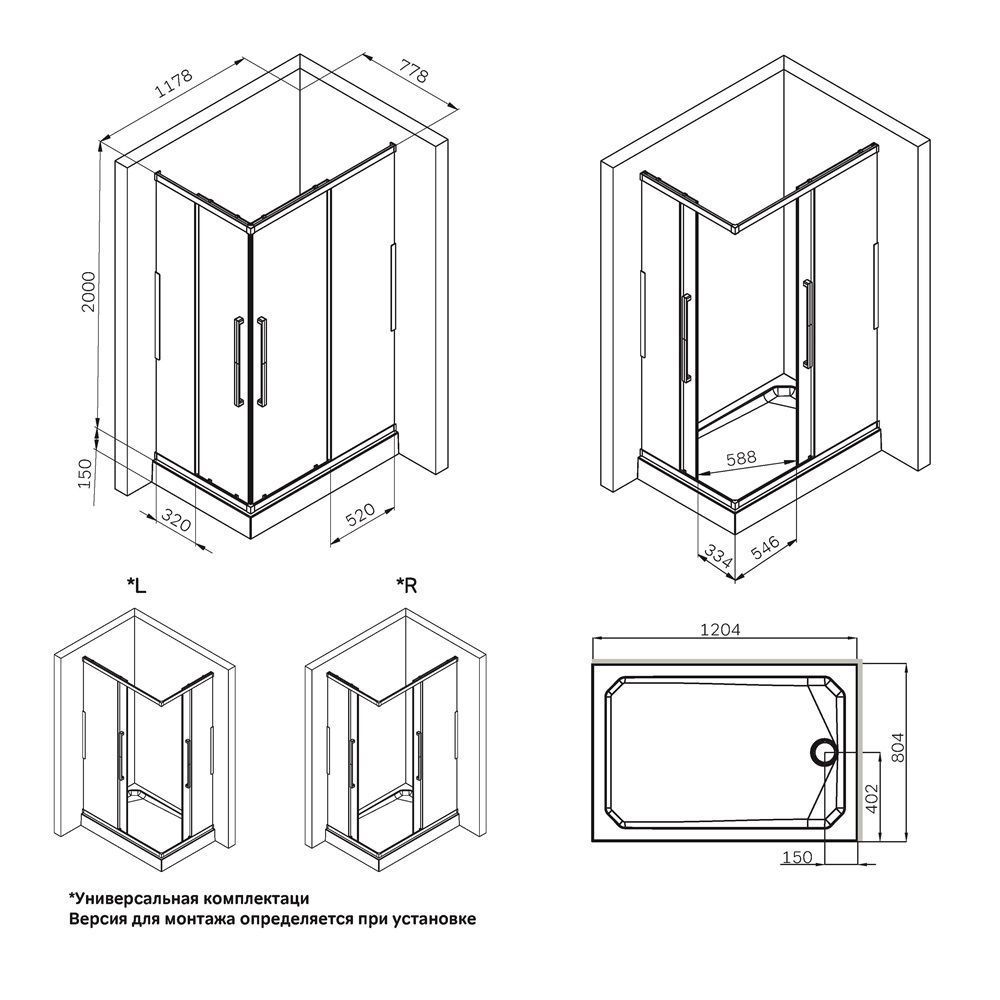 1178
778
2000
150
320
520
588
334
546
*L
*R
1204
804
402
150
*Универсальная комплектаци
Версия для монтажа определяется при установке