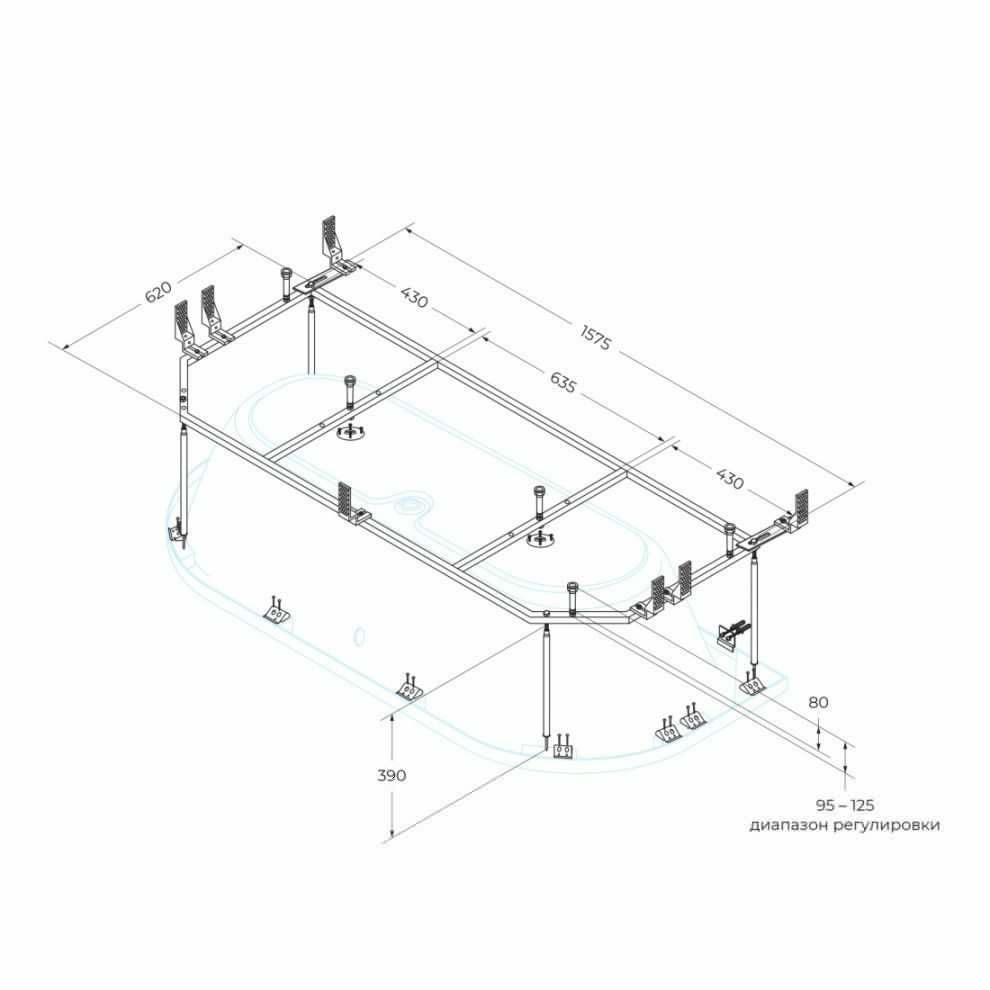 620
430
1575
635
430
80
390
95 – 125
диапазон регулировки