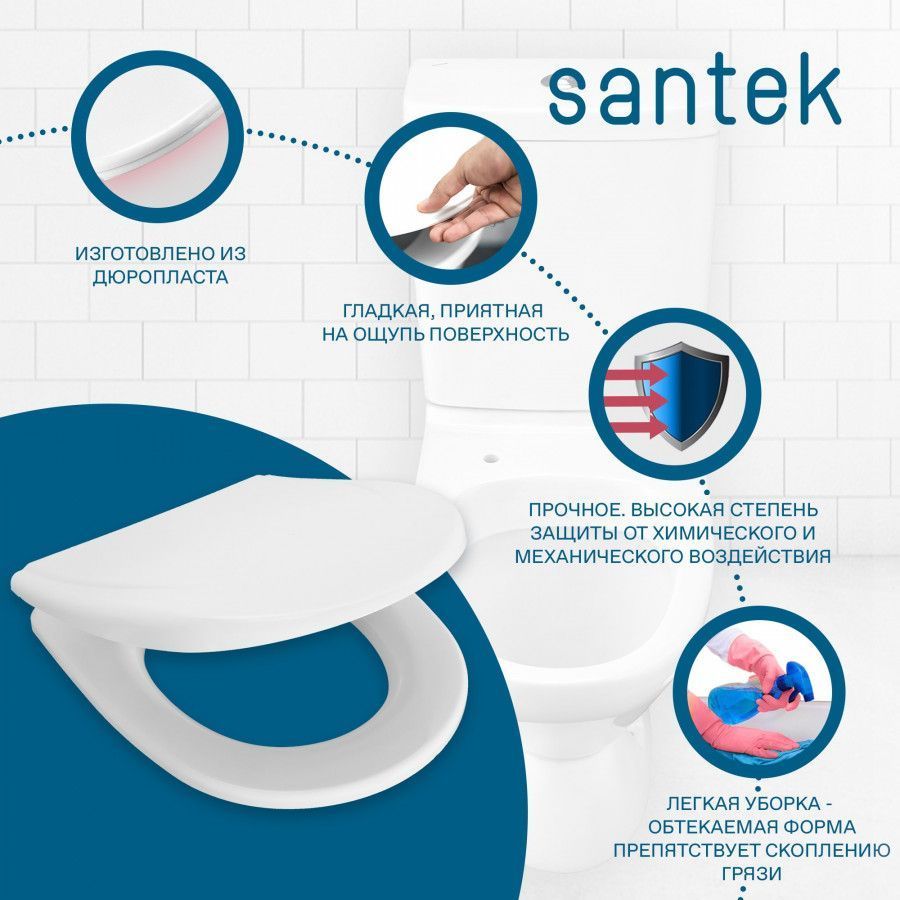 santek

ИЗГОТОВЛЕНО ИЗ ДЮРОПЛАСТА

ГЛАДКАЯ, ПРИЯТНАЯ НА ОЩУПЬ ПОВЕРХНОСТЬ

ПРОЧНОЕ. ВЫСОКАЯ СТЕПЕНЬ ЗАЩИТЫ ОТ ХИМИЧЕСКОГО И МЕХАНИЧЕСКОГО ВОЗДЕЙСТВИЯ

ЛЕГКАЯ УБОРКА - ОБТЕКАЕМАЯ ФОРМА ПРЕПЯТСТВУЕТ СКОПЛЕНИЮ ГРЯЗИ