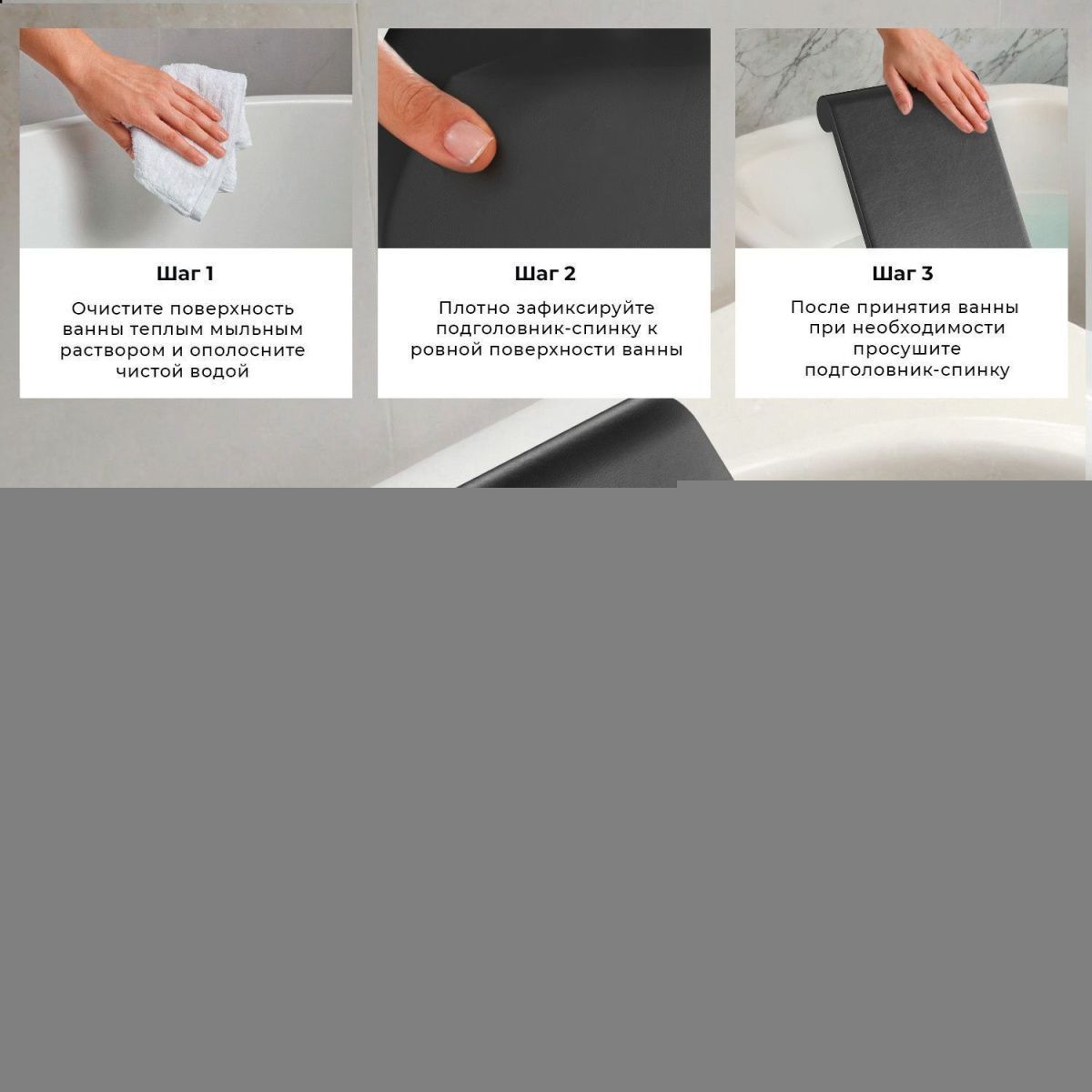 Шаг 1

Очистите поверхность ванны теплым мыльным раствором и ополосните чистой водой

Шаг 2

Плотно зафиксируйте подголовник-спинку к ровной поверхности ванны

Шаг 3

После принятия ванны при необходимости просушите подголовник-спинку