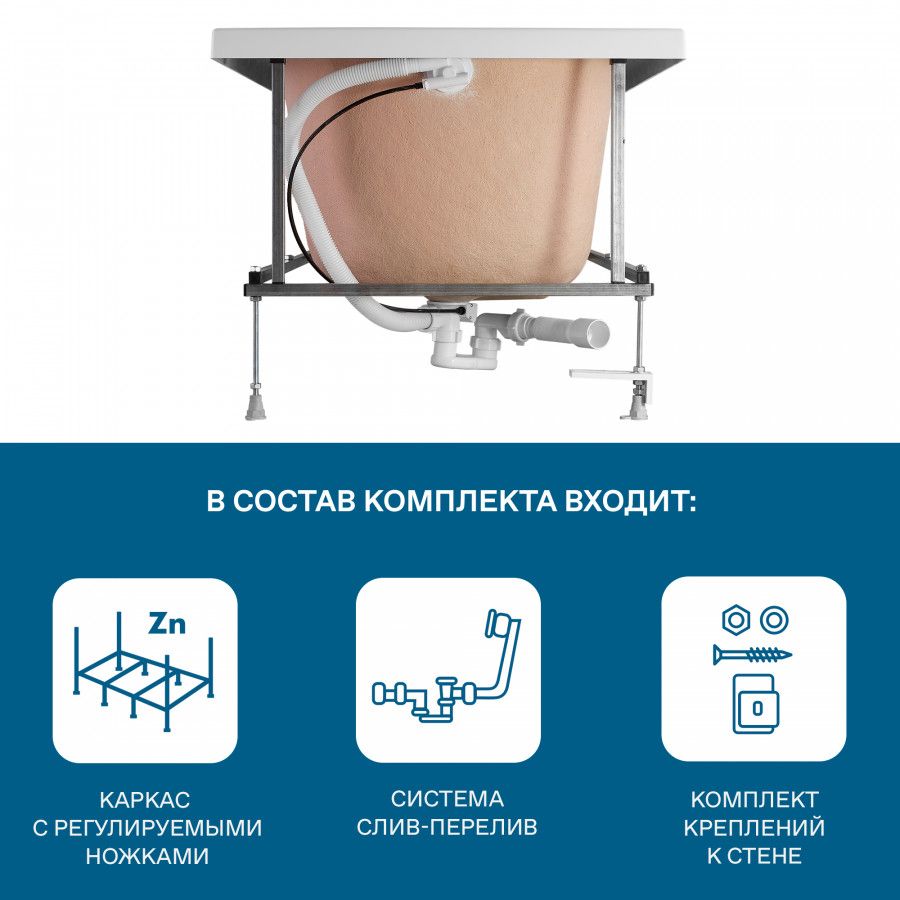 В СОСТАВ КОМПЛЕКТА ВХОДИТ:

Zn

КАРКАС С РЕГУЛИРУЕМЫМИ НОЖКАМИ

СИСТЕМА СЛИВ-ПЕРЕЛИВ

КОМПЛЕКТ КРЕПЛЕНИЙ К СТЕНЕ