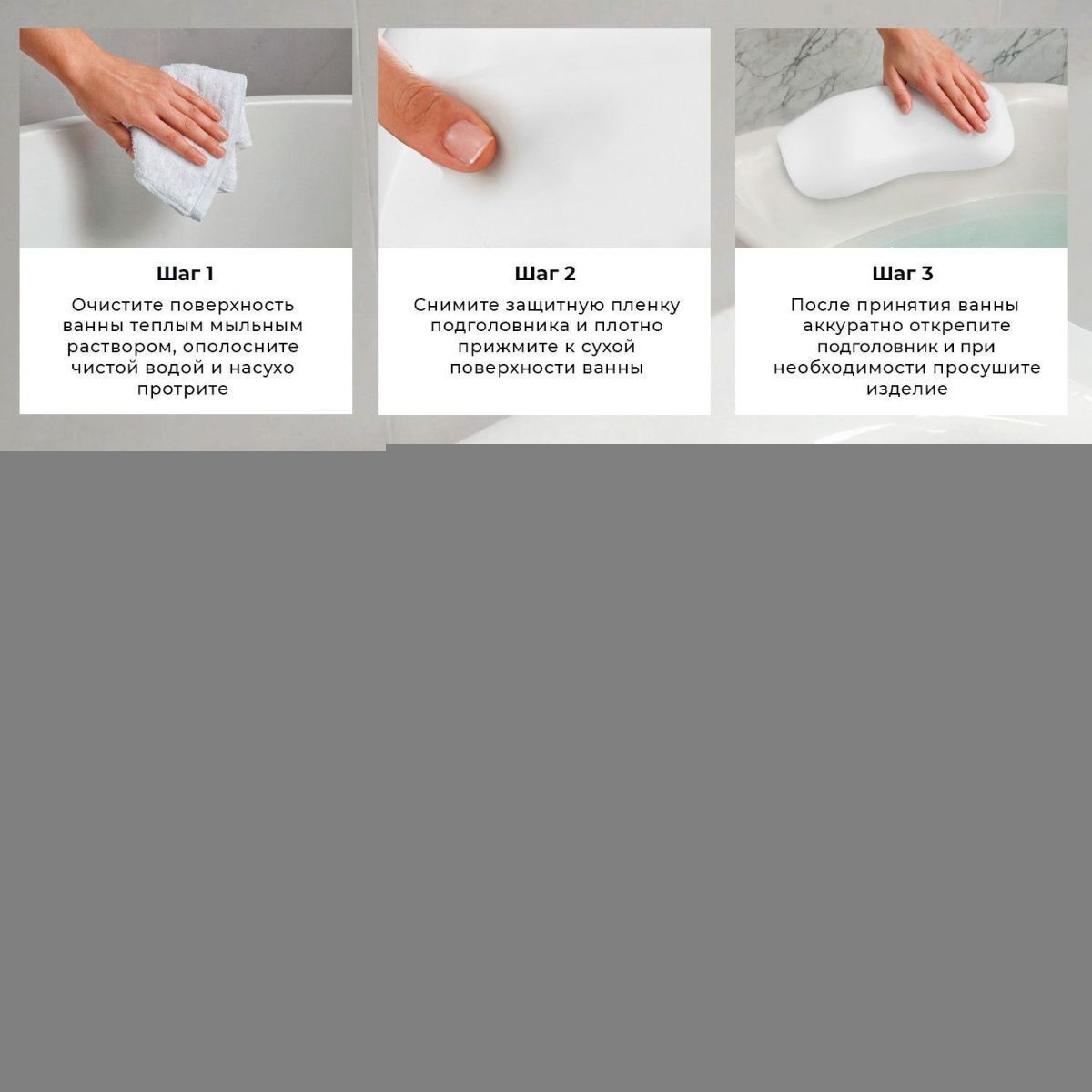 Шаг 1

Очистите поверхность ванны теплым мыльным раствором, ополосните чистой водой и насухо протрите

Шаг 2

Снимите защитную пленку подголовника и плотно прижмите к сухой поверхности ванны

Шаг 3

После принятия ванны аккуратно открепите подголовник и при необходимости просушите изделие