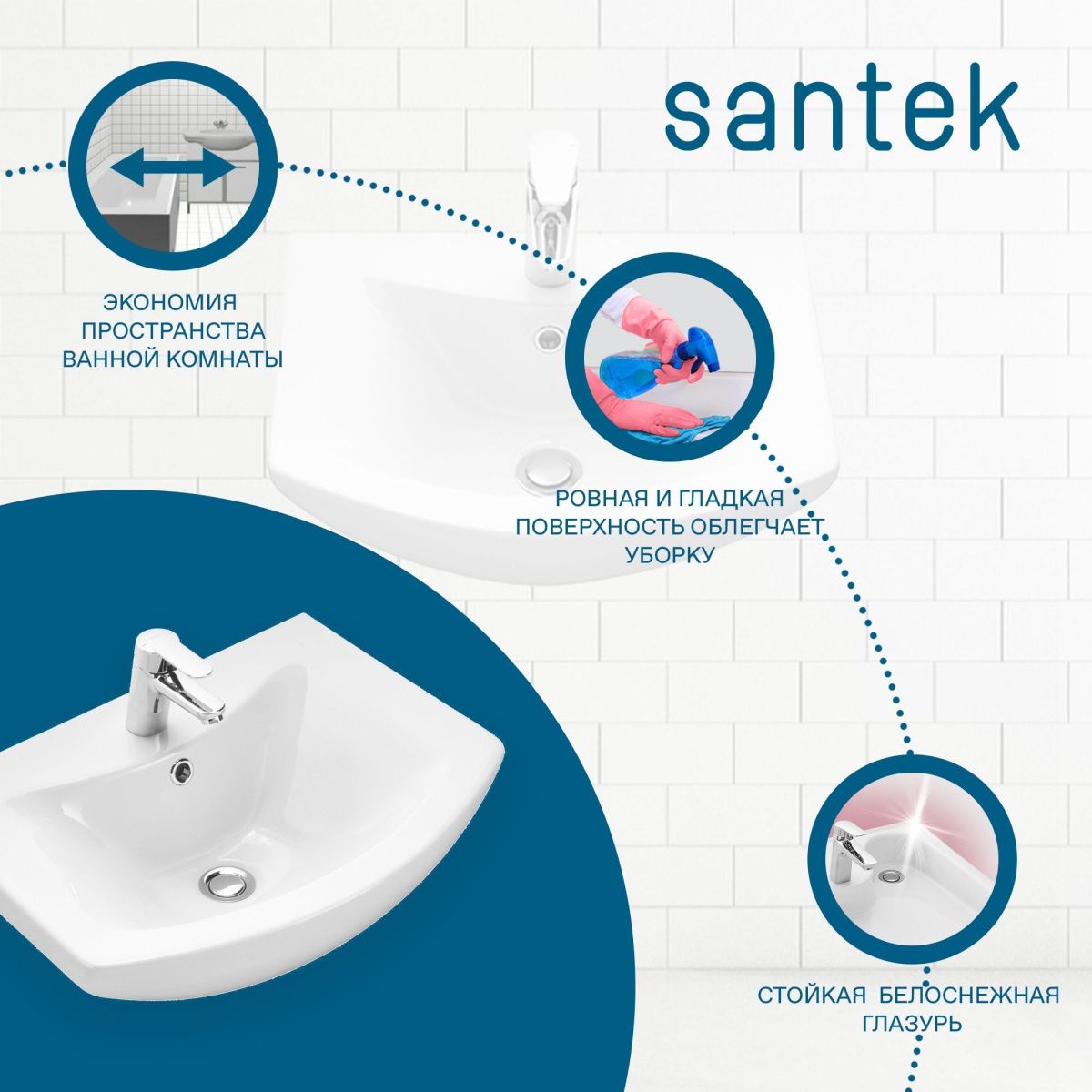 santek

ЭКОНОМИЯ ПРОСТРАНСТВА ВАННОЙ КОМНАТЫ

РОВНАЯ И ГЛАДКАЯ ПОВЕРХНОСТЬ ОБЛЕГЧАЕТ УБОРКУ

СТОЙКАЯ БЕЛОСНЕЖНАЯ ГЛАЗУРЬ