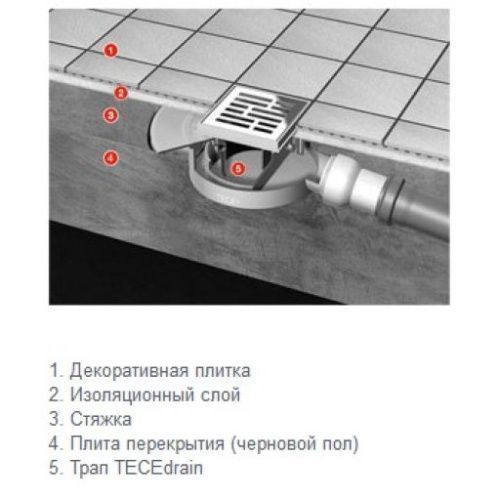 1
2
3
4
5

1. Декоративная плитка
2. Изоляционный слой
3. Стяжка
4. Плита перекрытия (черновой пол)
5. Трап TECEdrain