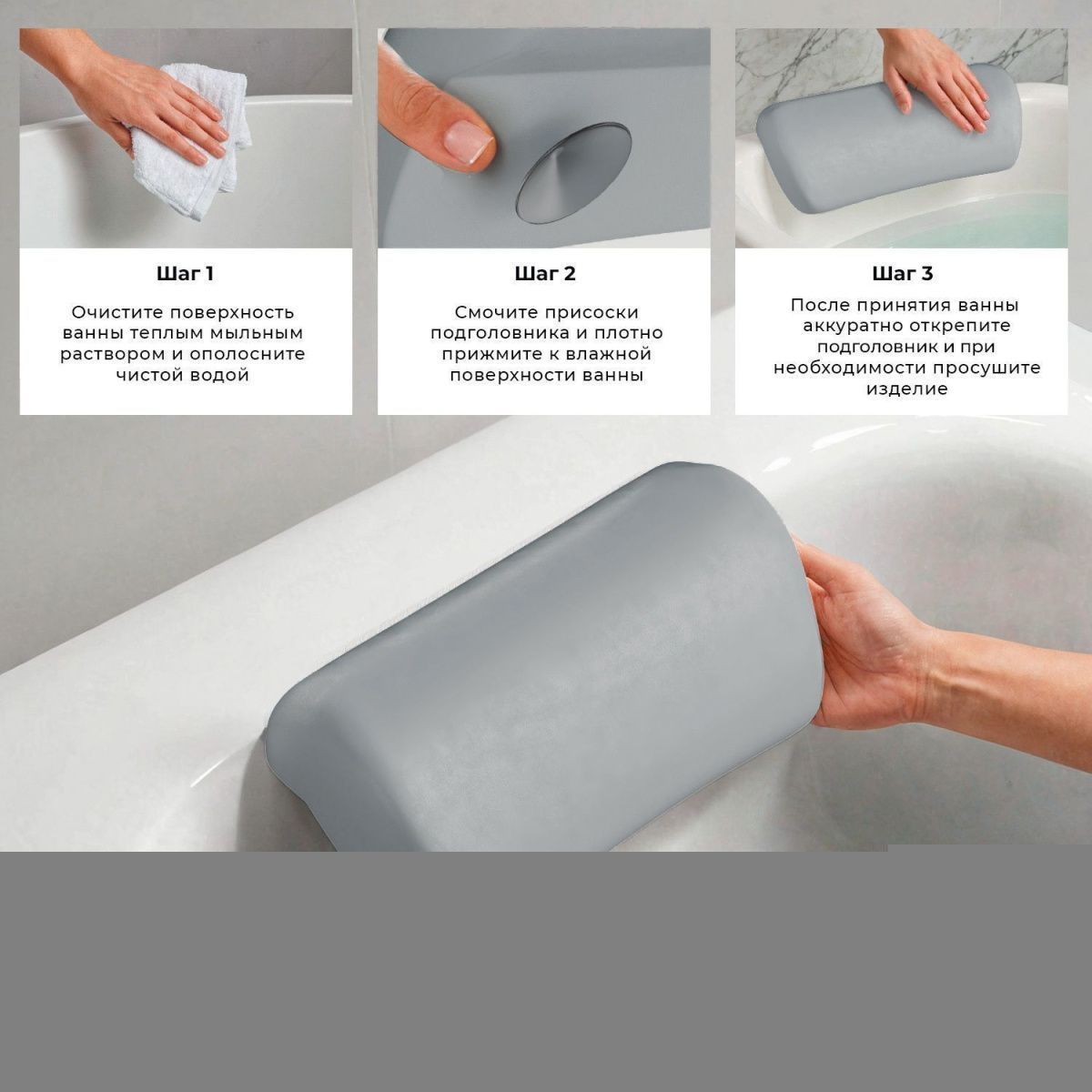 Шаг 1

Очистите поверхность ванны теплым мыльным раствором и ополосните чистой водой

Шаг 2

Смочите присоски подголовника и плотно прижмите к влажной поверхности ванны

Шаг 3

После принятия ванны аккуратно открепите подголовник и при необходимости просушите изделие