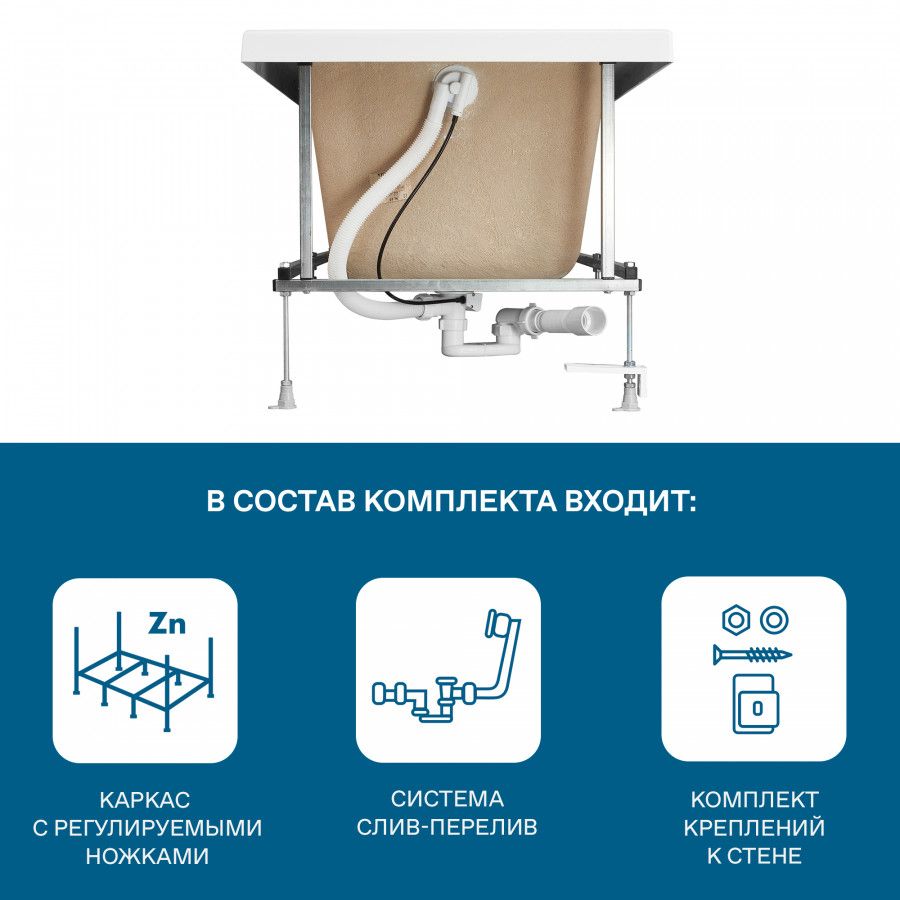 В СОСТАВ КОМПЛЕКТА ВХОДИТ:

Zn

КАРКАС С РЕГУЛИРУЕМЫМИ НОЖКАМИ

СИСТЕМА СЛИВ-ПЕРЕЛИВ

КОМПЛЕКТ КРЕПЛЕНИЙ К СТЕНЕ