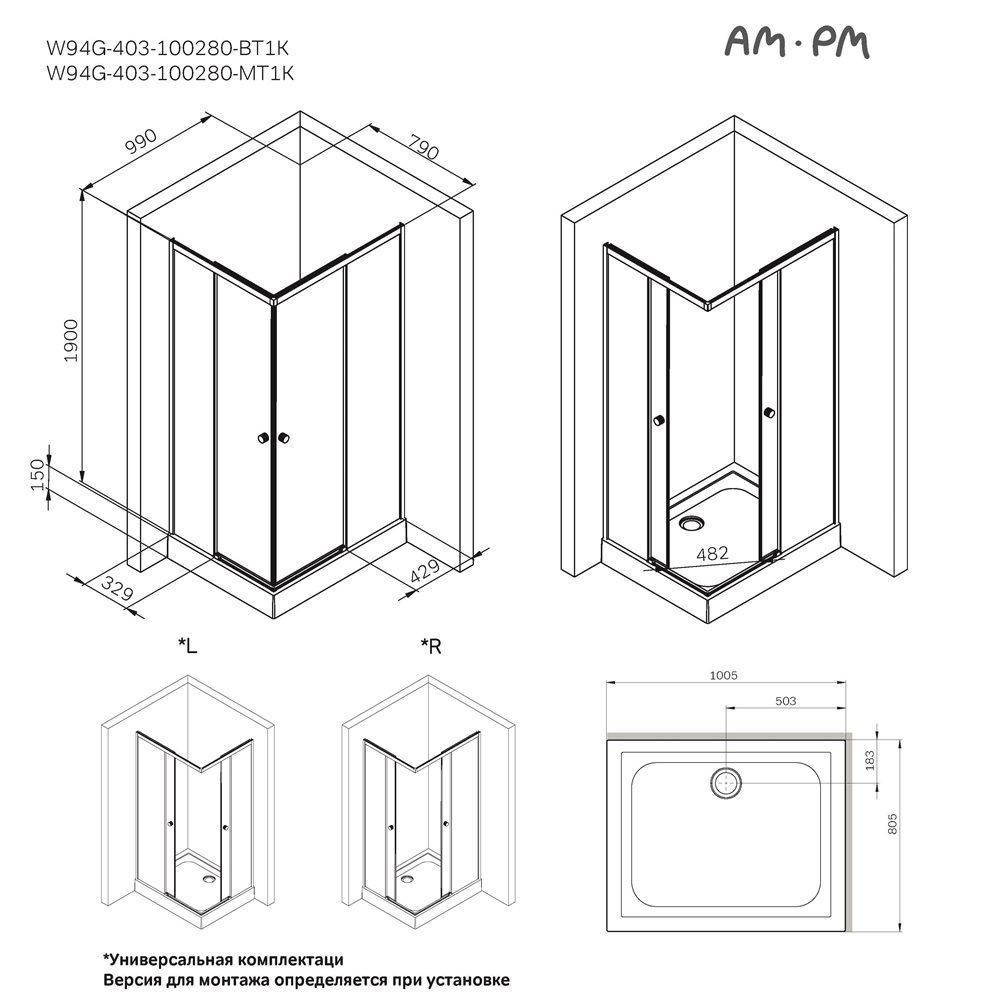 W94G-403-100280-BT1K
W94G-403-100280-MT1K

AM·PM

990
790
1900
150
329
429
482

*L
*R

1005
503
183
805

*Универсальная комплектаци
Версия для монтажа определяется при установке