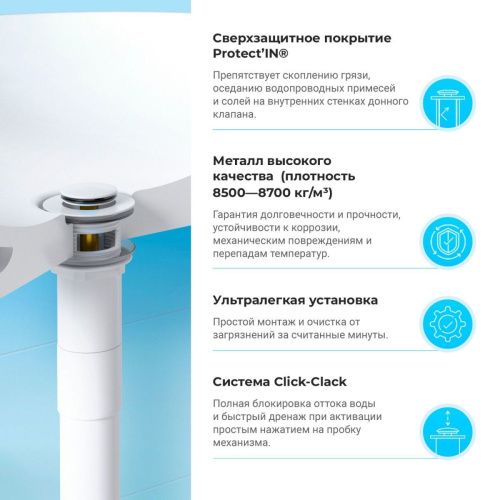 Сверхзащитное покрытие Protect'IN®

Препятствует скоплению грязи, оседанию водопроводных примесей и солей на внутренних стенках донного клапана.

Металл высокого качества (плотность 8500—8700 кг/м³)

Гарантия долговечности и прочности, устойчивости к коррозии, механическим повреждениям и перепадам температур.

Ультралегкая установка

Простой монтаж и очистка от загрязнений за считанные минуты.

Система Click-Clack

Полная блокировка оттока воды и быстрый дренаж при активации простым нажатием на пробку механизма.