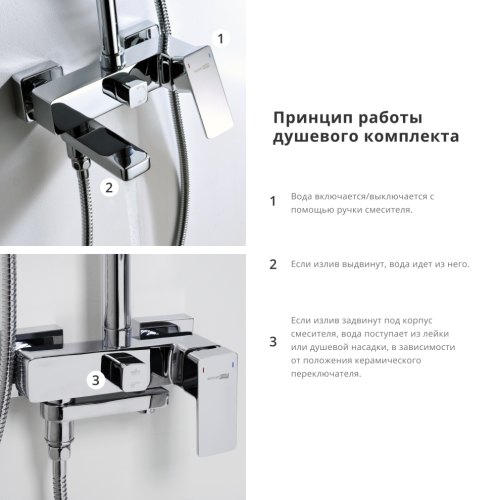 1

2

3

Принцип работы душевого комплекта

1 Вода включается/выключается с помощью ручки смесителя.

2 Если излив выдвинут, вода идет из него.

3 Если излив задвинут под корпус смесителя, вода поступает из лейки или душевой насадки, в зависимости от положения керамического переключателя.