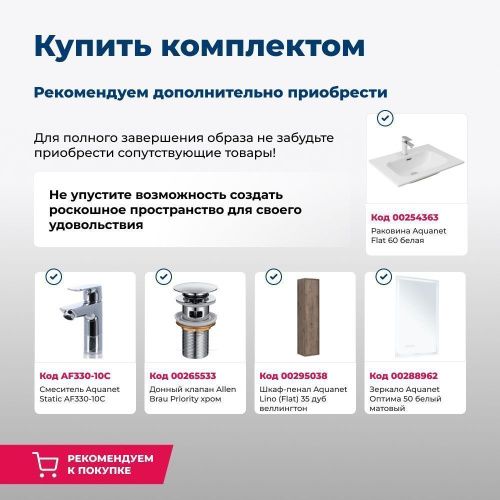 Купить комплектом

Рекомендуем дополнительно приобрести

Для полного завершения образа не забудьте приобрести сопутствующие товары!

Не упустите возможность создать роскошное пространство для своего удовольствия

Код 00254363
Раковина Aquanet Flat 60 белая

Код AF330-10C
Смеситель Aquanet Static AF330-10C

Код 00265533
Донный клапан Allen Brau Priority хром

Код 00295038
Шкаф-пенал Aquanet Lino (Flat) 35 дуб веллингтон

Код 00288962
Зеркало Aquanet Оптима 50 белый матовый

РЕКОМЕНДУЕМ К ПОКУПКЕ