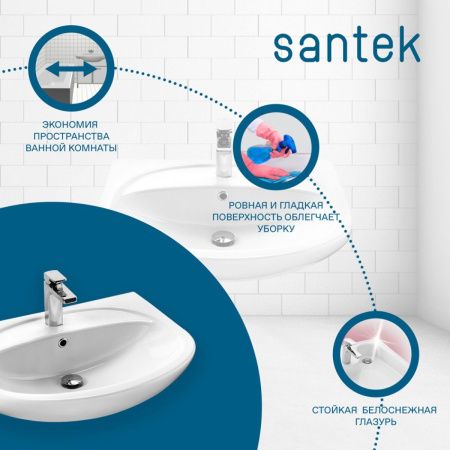 santek

ЭКОНОМИЯ ПРОСТРАНСТВА ВАННОЙ КОМНАТЫ

РОВНАЯ И ГЛАДКАЯ ПОВЕРХНОСТЬ ОБЛЕГЧАЕТ УБОРКУ

СТОЙКАЯ БЕЛОСНЕЖНАЯ ГЛАЗУРЬ