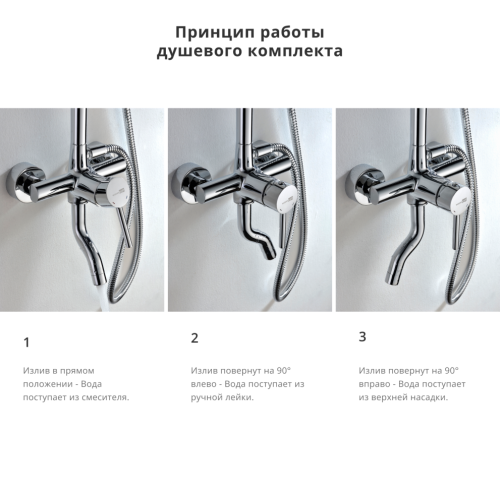 Принцип работы
душевого комплекта

1

Излив в прямом положении - Вода поступает из смесителя.

2

Излив повернут на 90° влево - Вода поступает из ручной лейки.

3

Излив повернут на 90° вправо - Вода поступает из верхней насадки.