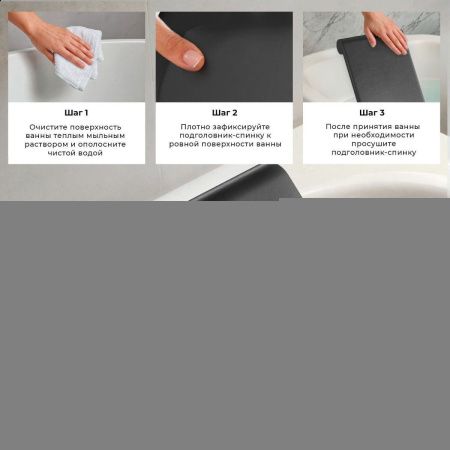 Шаг 1

Очистите поверхность ванны теплым мыльным раствором и ополосните чистой водой

Шаг 2

Плотно зафиксируйте подголовник-спинку к ровной поверхности ванны

Шаг 3

После принятия ванны при необходимости просушите подголовник-спинку