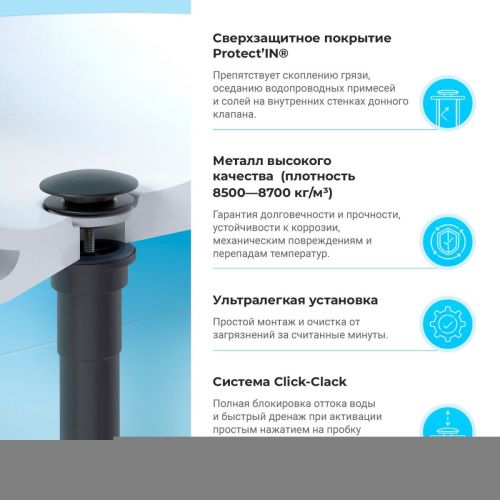 Сверхзащитное покрытие Protect'IN®

Препятствует скоплению грязи, оседанию водопроводных примесей и солей на внутренних стенках донного клапана.

Металл высокого качества (плотность 8500—8700 кг/м³)

Гарантия долговечности и прочности, устойчивости к коррозии, механическим повреждениям и перепадам температур.

Ультралегкая установка

Простой монтаж и очистка от загрязнений за считанные минуты.

Система Click-Clack

Полная блокировка оттока воды и быстрый дренаж при активации простым нажатием на пробку