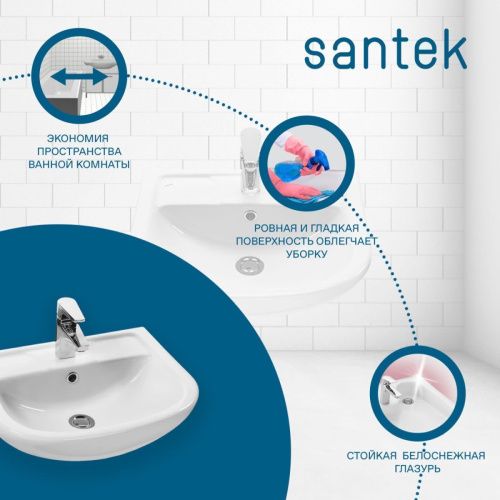 santek

ЭКОНОМИЯ ПРОСТРАНСТВА ВАННОЙ КОМНАТЫ

РОВНАЯ И ГЛАДКАЯ ПОВЕРХНОСТЬ ОБЛЕГЧАЕТ УБОРКУ

СТОЙКАЯ БЕЛОСНЕЖНАЯ ГЛАЗУРЬ