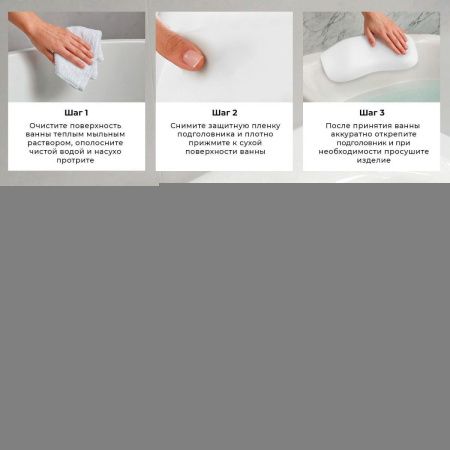 Шаг 1

Очистите поверхность ванны теплым мыльным раствором, ополосните чистой водой и насухо протрите

Шаг 2

Снимите защитную пленку подголовника и плотно прижмите к сухой поверхности ванны

Шаг 3

После принятия ванны аккуратно открепите подголовник и при необходимости просушите изделие