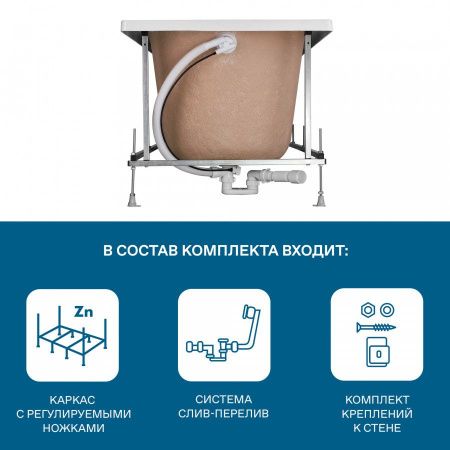 В СОСТАВ КОМПЛЕКТА ВХОДИТ:

Zn

КАРКАС С РЕГУЛИРУЕМЫМИ НОЖКАМИ

СИСТЕМА СЛИВ-ПЕРЕЛИВ

КОМПЛЕКТ КРЕПЛЕНИЙ К СТЕНЕ