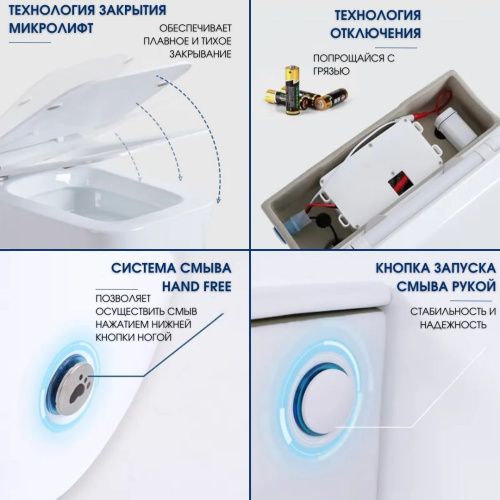 ТЕХНОЛОГИЯ ЗАКРЫТИЯ МИКРОЛИФТ

ОБЕСПЕЧИВАЕТ ПЛАВНОЕ И ТИХОЕ ЗАКРЫВАНИЕ

ТЕХНОЛОГИЯ ОТКЛЮЧЕНИЯ

ПОПРОЩАЙСЯ С ГРЯЗЬЮ

СИСТЕМА СМЫВА HAND FREE

ПОЗВОЛЯЕТ ОСУЩЕСТВИТЬ СМЫВ НАЖАТИЕМ НИЖНЕЙ КНОПКИ НОГОЙ

КНОПКА ЗАПУСКА СМЫВА РУКОЙ

СТАБИЛЬНОСТЬ И НАДЕЖНОСТЬ