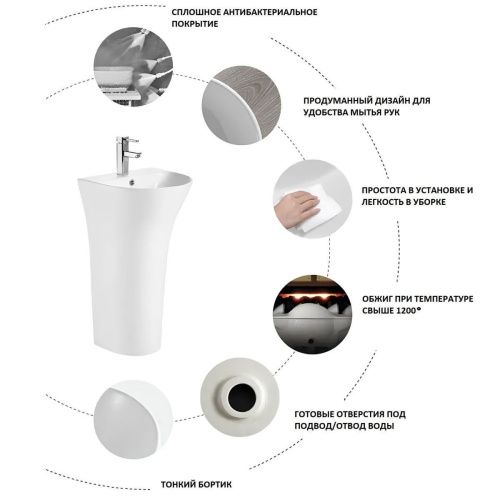 СПЛОШНОЕ АНТИБАКТЕРИАЛЬНОЕ ПОКРЫТИЕ

ПРОДУМАННЫЙ ДИЗАЙН ДЛЯ УДОБСТВА МЫТЬЯ РУК

ПРОСТОТА В УСТАНОВКЕ И ЛЕГКОСТЬ В УБОРКЕ

ОБЖИГ ПРИ ТЕМПЕРАТУРЕ СВЫШЕ 1200°

ГОТОВЫЕ ОТВЕРСТИЯ ПОД ПОДВОД/ОТВОД ВОДЫ

ТОНКИЙ БОРТИК