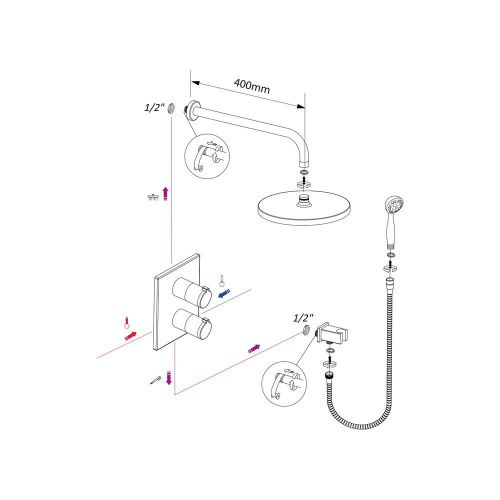 400mm

1/2"

1/2"