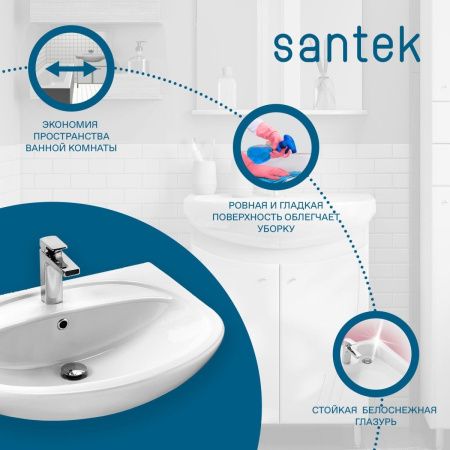 santek

ЭКОНОМИЯ ПРОСТРАНСТВА ВАННОЙ КОМНАТЫ

РОВНАЯ И ГЛАДКАЯ ПОВЕРХНОСТЬ ОБЛЕГЧАЕТ УБОРКУ

СТОЙКАЯ БЕЛОСНЕЖНАЯ ГЛАЗУРЬ