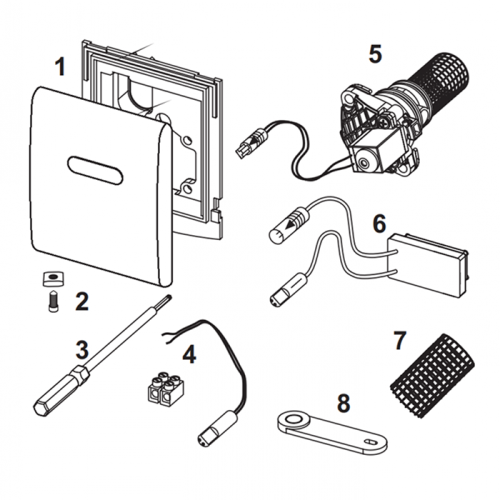 1
5
6
2
3
4
7
8