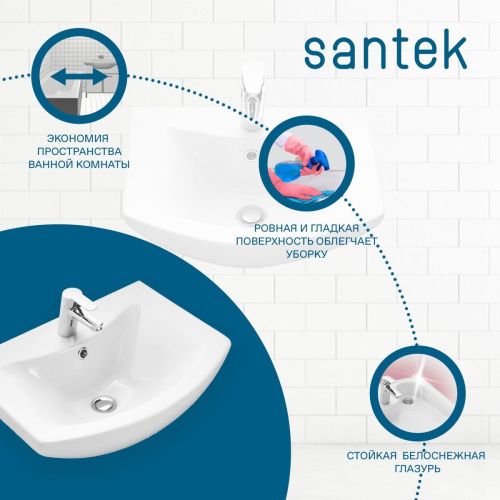 santek

ЭКОНОМИЯ ПРОСТРАНСТВА ВАННОЙ КОМНАТЫ

РОВНАЯ И ГЛАДКАЯ ПОВЕРХНОСТЬ ОБЛЕГЧАЕТ УБОРКУ

СТОЙКАЯ БЕЛОСНЕЖНАЯ ГЛАЗУРЬ