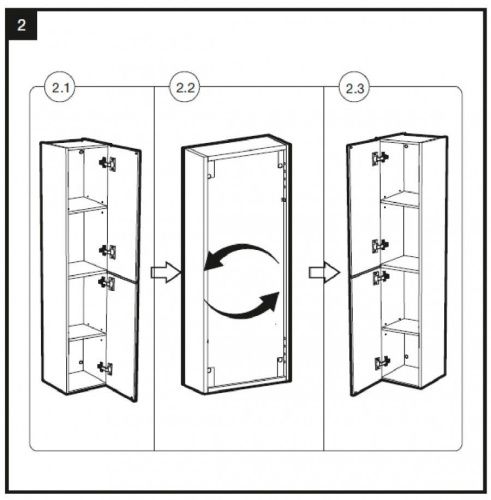 2

2.1

2.2

2.3