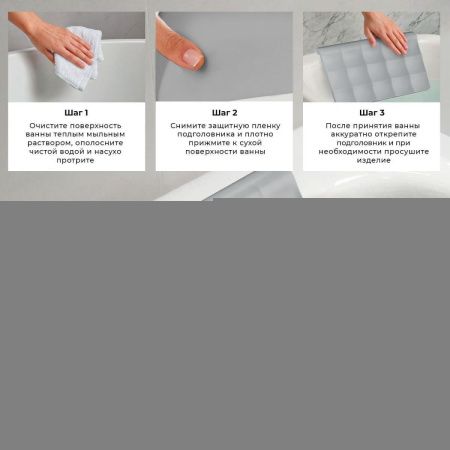 Шаг 1

Очистите поверхность ванны теплым мыльным раствором, ополосните чистой водой и насухо протрите

Шаг 2

Снимите защитную пленку подголовника и плотно прижмите к сухой поверхности ванны

Шаг 3

После принятия ванны аккуратно открепите подголовник и при необходимости просушите изделие