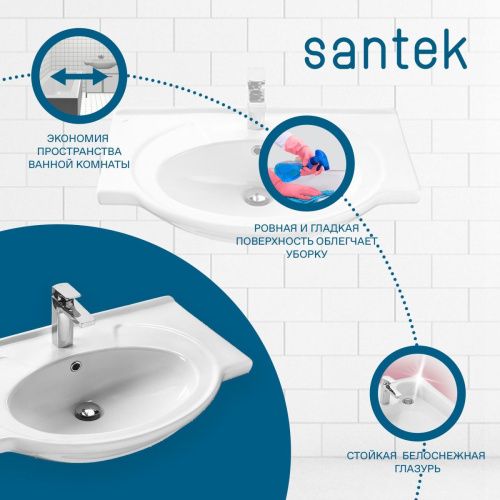 santek

ЭКОНОМИЯ ПРОСТРАНСТВА ВАННОЙ КОМНАТЫ

РОВНАЯ И ГЛАДКАЯ ПОВЕРХНОСТЬ ОБЛЕГЧАЕТ УБОРКУ

СТОЙКАЯ БЕЛОСНЕЖНАЯ ГЛАЗУРЬ