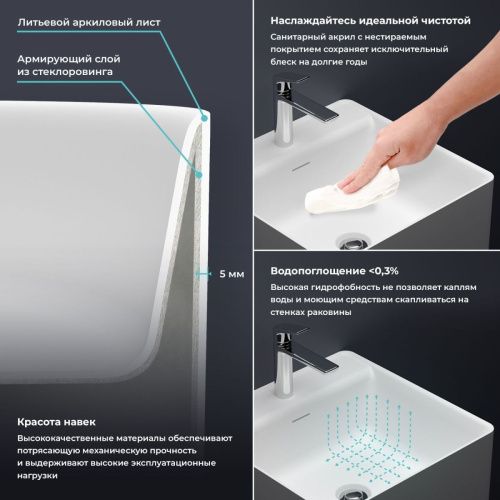 Литьевой аркиловый лист

Армирующий слой из стеклоровинга

5 мм

Красота навек

Высококачественные материалы обеспечивают потрясающую механическую прочность и выдерживают высокие эксплуатационные нагрузки

Наслаждайтесь идеальной чистотой

Санитарный акрил с нестираемым покрытием сохраняет исключительный блеск на долгие годы

Водопоглощение <0,3%

Высокая гидрофобность не позволяет каплям воды и моющим средствам скапливаться на стенках раковины