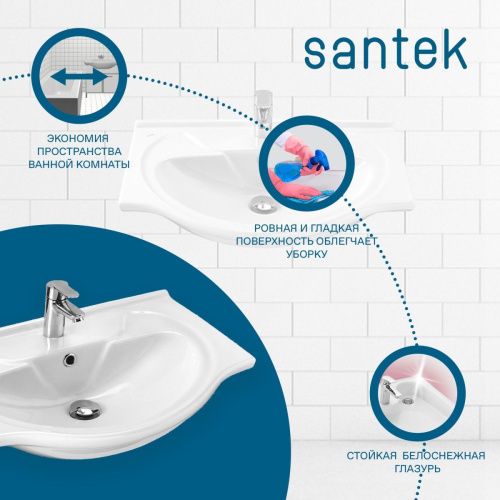 santek

ЭКОНОМИЯ ПРОСТРАНСТВА ВАННОЙ КОМНАТЫ

РОВНАЯ И ГЛАДКАЯ ПОВЕРХНОСТЬ ОБЛЕГЧАЕТ УБОРКУ

СТОЙКАЯ БЕЛОСНЕЖНАЯ ГЛАЗУРЬ