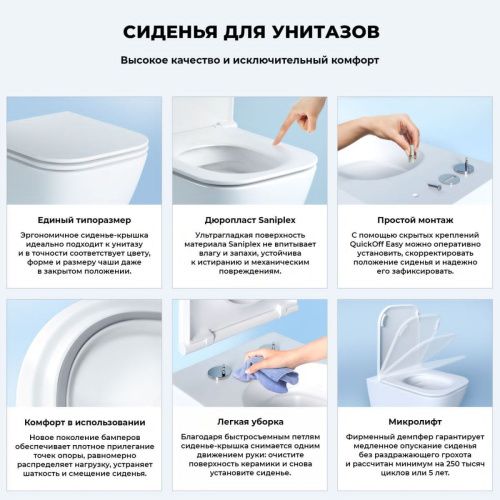 СИДЕНЬЯ ДЛЯ УНИТАЗОВ

Высокое качество и исключительный комфорт

Единый типоразмер

Эргономичное сиденье-крышка идеально подходит к унитазу и в точности соответствует цвету, форме и размеру чаши даже в закрытом положении.

Дюропласт Saniplex

Ультрагладкая поверхность материала Saniplex не впитывает влагу и запахи, устойчива к истиранию и механическим повреждениям.

Простой монтаж

С помощью скрытых креплений QuickOff Easy можно оперативно установить, скорректировать положение сиденья и надежно его зафиксировать.

Комфорт в использовании

Новое поколение бамперов обеспечивает плотное прилегание точек опоры, равномерно распределяет нагрузку, устраняет шаткость и смещение сиденья.

Легкая уборка

Благодаря быстросъемным петлям сиденье-крышка снимается одним движением руки: очистите поверхность керамики и снова установите сиденье.

Микролифт

Фирменный демпфер гарантирует медленное опускание сиденья без раздражающего грохота и рассчитан минимум на 250 тысяч циклов или 5 лет.