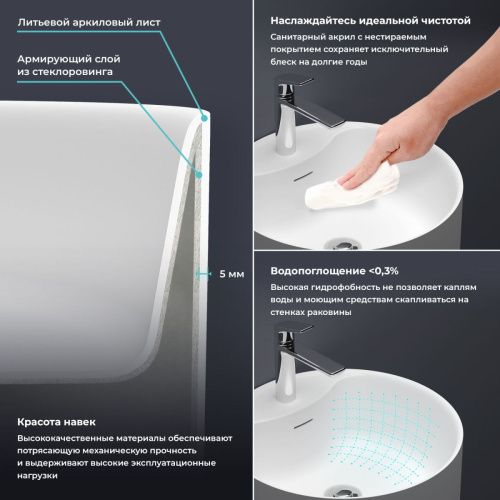 Литьевой аркиловый лист

Армирующий слой из стеклоровинга

5 мм

Красота навек

Высококачественные материалы обеспечивают потрясающую механическую прочность и выдерживают высокие эксплуатационные нагрузки

Наслаждайтесь идеальной чистотой

Санитарный акрил с нестираемым покрытием сохраняет исключительный блеск на долгие годы

Водопоглощение <0,3%

Высокая гидрофобность не позволяет каплям воды и моющим средствам скапливаться на стенках раковины