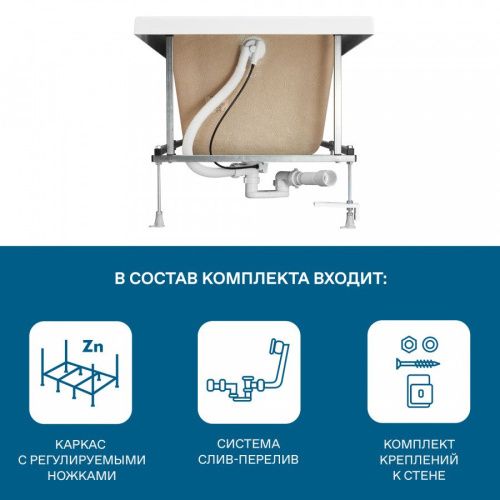 В СОСТАВ КОМПЛЕКТА ВХОДИТ:

Zn

КАРКАС С РЕГУЛИРУЕМЫМИ НОЖКАМИ

СИСТЕМА СЛИВ-ПЕРЕЛИВ

КОМПЛЕКТ КРЕПЛЕНИЙ К СТЕНЕ