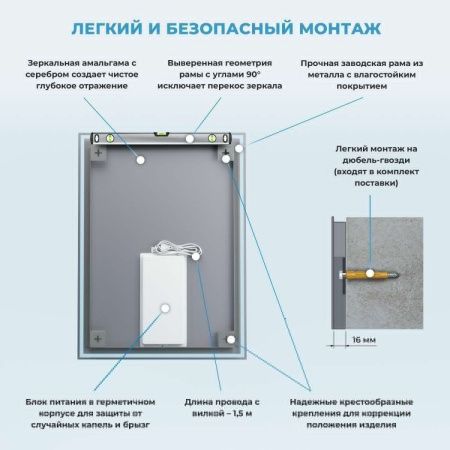 ЛЕГКИЙ И БЕЗОПАСНЫЙ МОНТАЖ

Зеркальная амальгама с серебром создает чистое глубокое отражение

Выверенная геометрия рамы с углами 90° исключает перекос зеркала

Прочная заводская рама из металла с влагостойким покрытием

Легкий монтаж на дюбель-гвозди (входят в комплект поставки)

16 мм

Блок питания в герметичном корпусе для защиты от случайных капель и брызг

Длина провода с вилкой – 1,5 м

Надежные крестообразные крепления для коррекции положения изделия