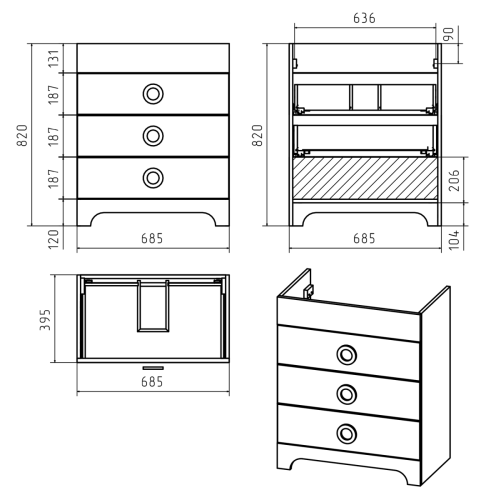 820
131
187
187
187
120
685

636
90
820
206
104
685

395
685