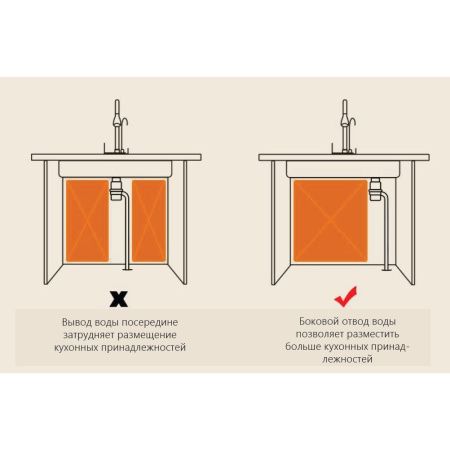 Вывод воды посередине затрудняет размещение кухонных принадлежностей

Боковой отвод воды позволяет разместить больше кухонных принадлежностей