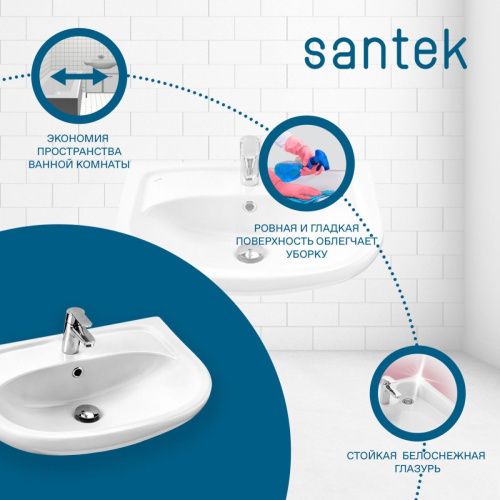 santek

ЭКОНОМИЯ ПРОСТРАНСТВА ВАННОЙ КОМНАТЫ

РОВНАЯ И ГЛАДКАЯ ПОВЕРХНОСТЬ ОБЛЕГЧАЕТ УБОРКУ

СТОЙКАЯ БЕЛОСНЕЖНАЯ ГЛАЗУРЬ