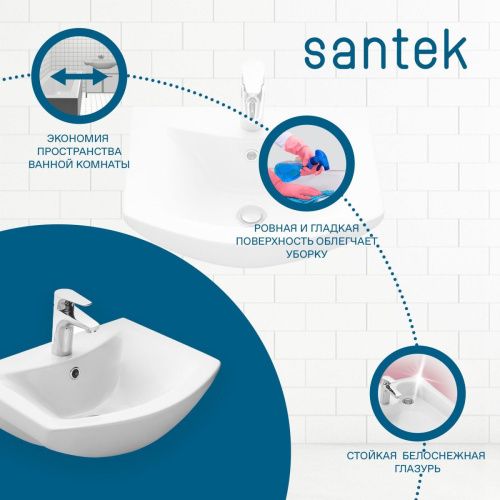 santek

ЭКОНОМИЯ ПРОСТРАНСТВА ВАННОЙ КОМНАТЫ

РОВНАЯ И ГЛАДКАЯ ПОВЕРХНОСТЬ ОБЛЕГЧАЕТ УБОРКУ

СТОЙКАЯ БЕЛОСНЕЖНАЯ ГЛАЗУРЬ