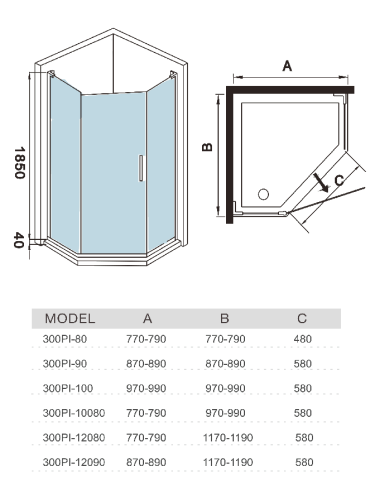 1850

40

A

B

C

| MODEL | A | B | C |
|---|---|---|---|
| 300PI-80 | 770-790 | 770-790 | 480 |
| 300PI-90 | 870-890 | 870-890 | 580 |
| 300PI-100 | 970-990 | 970-990 | 580 |
| 300PI-10080 | 770-790 | 970-990 | 580 |
| 300PI-12080 | 770-790 | 1170-1190 | 580 |
| 300PI-12090 | 870-890 | 1170-1190 | 580 |