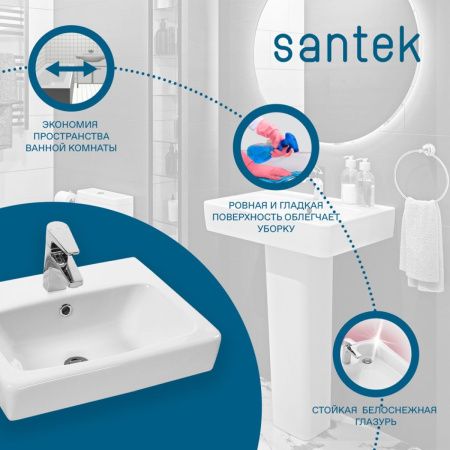 santek

ЭКОНОМИЯ ПРОСТРАНСТВА ВАННОЙ КОМНАТЫ

РОВНАЯ И ГЛАДКАЯ ПОВЕРХНОСТЬ ОБЛЕГЧАЕТ УБОРКУ

СТОЙКАЯ БЕЛОСНЕЖНАЯ ГЛАЗУРЬ