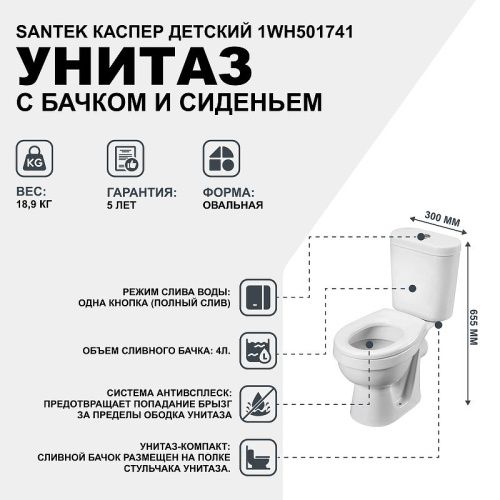 SANTEK КАСПЕР ДЕТСКИЙ 1WH501741

УНИТАЗ

С БАЧКОМ И СИДЕНЬЕМ

KG

ВЕС:
18,9 КГ

ГАРАНТИЯ:
5 ЛЕТ

ФОРМА:
ОВАЛЬНАЯ

300 ММ

655 ММ

РЕЖИМ СЛИВА ВОДЫ:
ОДНА КНОПКА (ПОЛНЫЙ СЛИВ)

ОБЪЕМ СЛИВНОГО БАЧКА: 4Л.

L

СИСТЕМА АНТИВСПЛЕСК:
ПРЕДОТВРАЩАЕТ ПОПАДАНИЕ БРЫЗГ
ЗА ПРЕДЕЛЫ ОБОДКА УНИТАЗА

УНИТАЗ-КОМПАКТ:
СЛИВНОЙ БАЧОК РАЗМЕЩЕН НА ПОЛКЕ
СТУЛЬЧАКА УНИТАЗА.