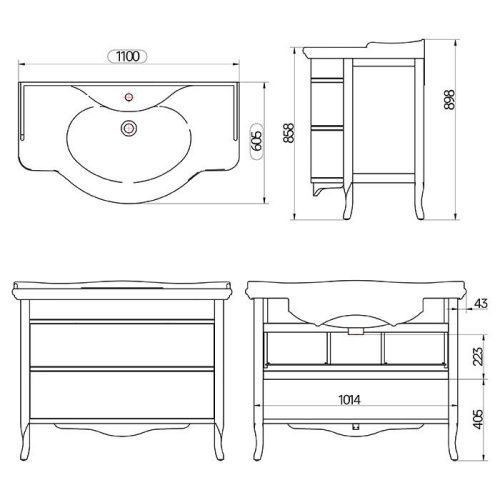 1100
605
858
898
43
223
1014
405