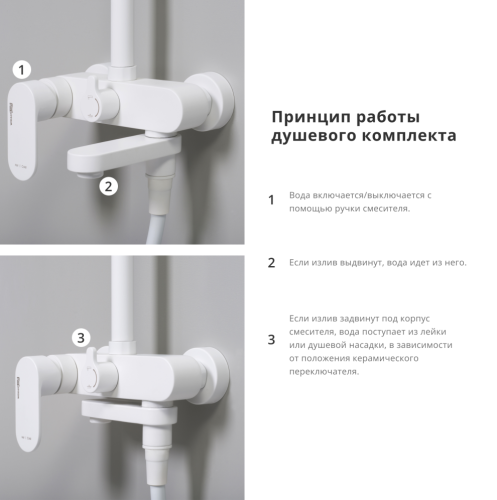 1

2

3

Принцип работы душевого комплекта

1 Вода включается/выключается с помощью ручки смесителя.

2 Если излив выдвинут, вода идет из него.

3 Если излив задвинут под корпус смесителя, вода поступает из лейки или душевой насадки, в зависимости от положения керамического переключателя.