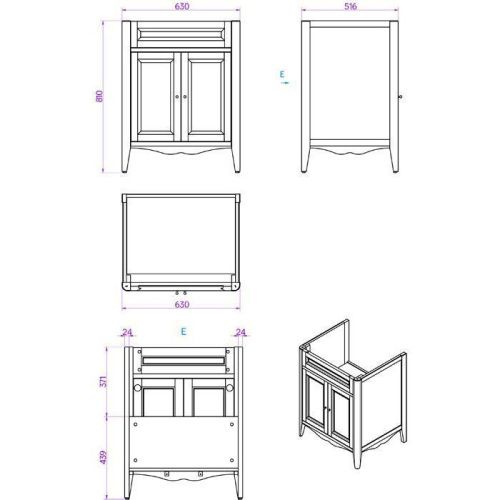 630

516

810

E

630

24

E

24

371

439