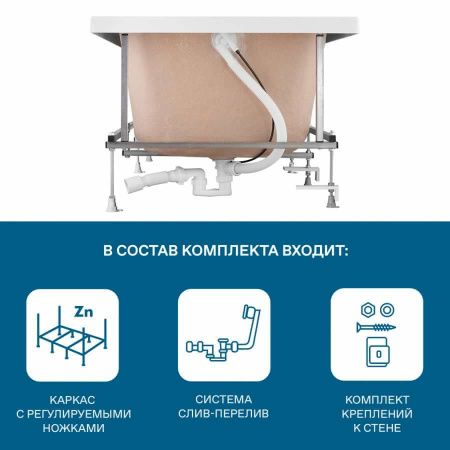 В СОСТАВ КОМПЛЕКТА ВХОДИТ:

Zn

КАРКАС С РЕГУЛИРУЕМЫМИ НОЖКАМИ

СИСТЕМА СЛИВ-ПЕРЕЛИВ

КОМПЛЕКТ КРЕПЛЕНИЙ К СТЕНЕ