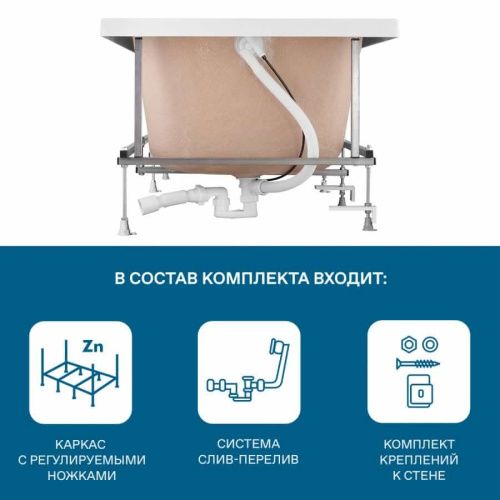 В СОСТАВ КОМПЛЕКТА ВХОДИТ:

Zn

КАРКАС С РЕГУЛИРУЕМЫМИ НОЖКАМИ

СИСТЕМА СЛИВ-ПЕРЕЛИВ

КОМПЛЕКТ КРЕПЛЕНИЙ К СТЕНЕ