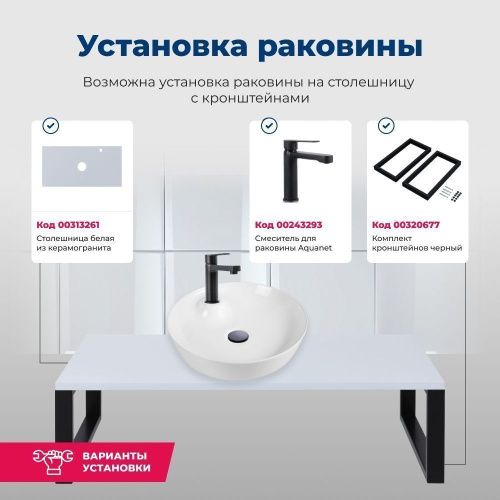 Установка раковины

Возможна установка раковины на столешницу с кронштейнами

Код 00313261
Столешница белая из керамогранита

Код 00243293
Смеситель для раковины Aquanet

Код 00320677
Комплект кронштейнов черный

ВАРИАНТЫ УСТАНОВКИ