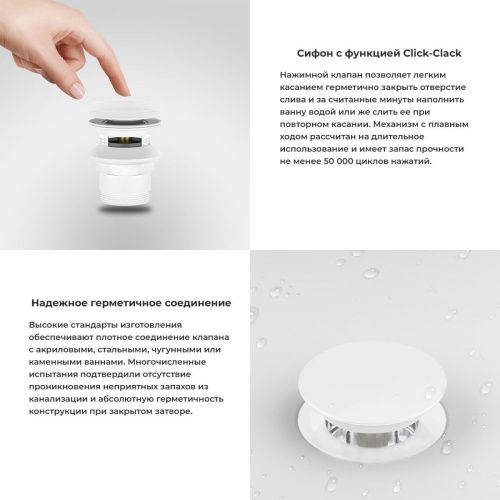 Сифон с функцией Click-Clack

Нажимной клапан позволяет легким касанием герметично закрыть отверстие слива и за считанные минуты наполнить ванну водой или же слить ее при повторном касании. Механизм с плавным ходом рассчитан на длительное использование и имеет запас прочности не менее 50 000 циклов нажатий.

Надежное герметичное соединение

Высокие стандарты изготовления обеспечивают плотное соединение клапана с акриловыми, стальными, чугунными или каменными ваннами. Многочисленные испытания подтвердили отсутствие проникновения неприятных запахов из канализации и абсолютную герметичность конструкции при закрытом затворе.